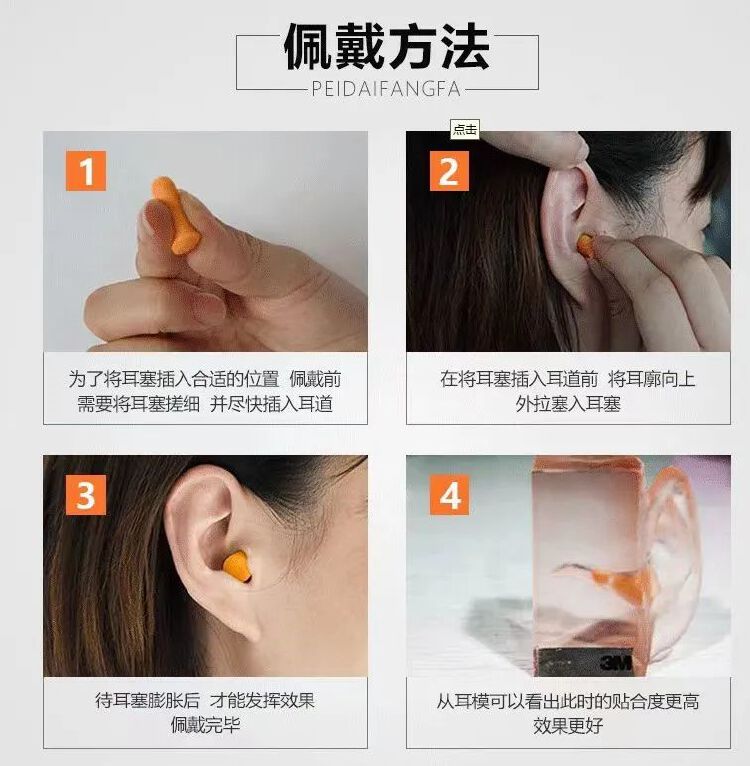 佩戴方法
PEIDAIFANGFA

点击

1

为了将耳塞插入合适的位置 佩戴前需要将耳塞搓细 并尽快插入耳道

2

在将耳塞插入耳道前 将耳廓向上外拉塞入耳塞

3

待耳塞膨胀后 才能发挥效果 佩戴完毕

4

3M

从耳模可以看出此时的贴合度更高 效果更好